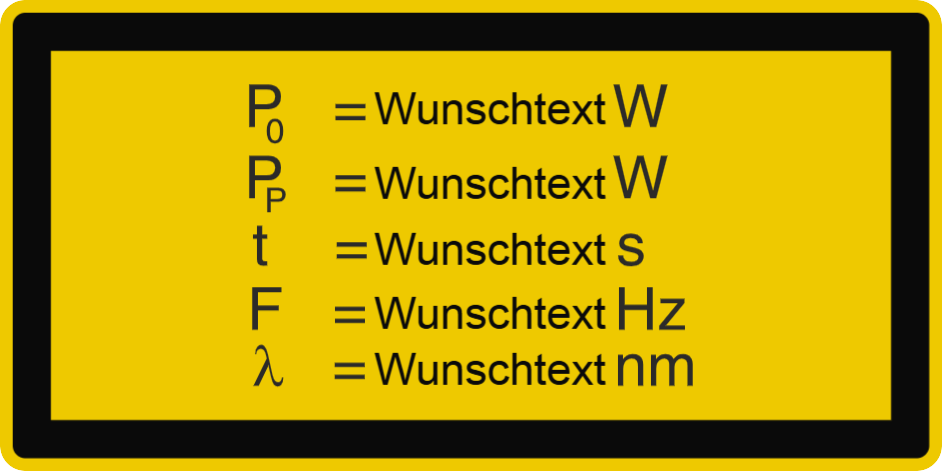 $P_0$ = Wunschtext W
$P_P$ = Wunschtext W
t = Wunschtext s
F = Wunschtext Hz
$\lambda$ = Wunschtext nm